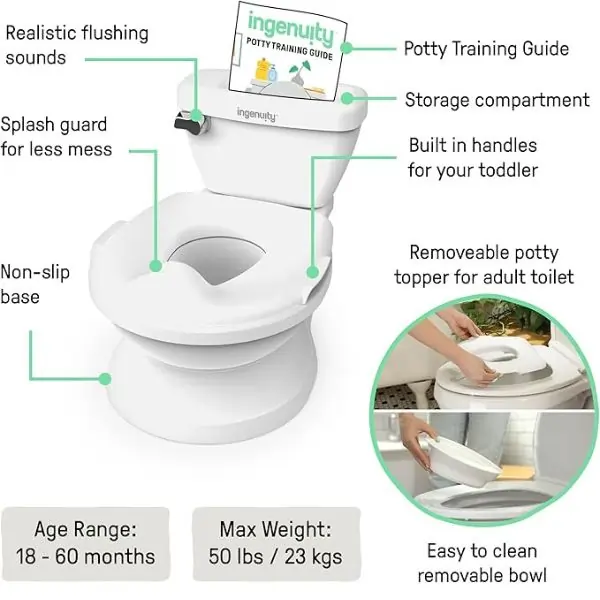 Realistic flushing sounds

ingenuity
POTTY TRAINING GUIDE

Potty Training Guide

Storage compartment

ingenuity

Splash guard for less mess

Built in handles for your toddler

Non-slip base

Removeable potty topper for adult toilet

Age Range:
18 - 60 months

Max Weight:
50 lbs / 23 kgs

Easy to clean removable bowl