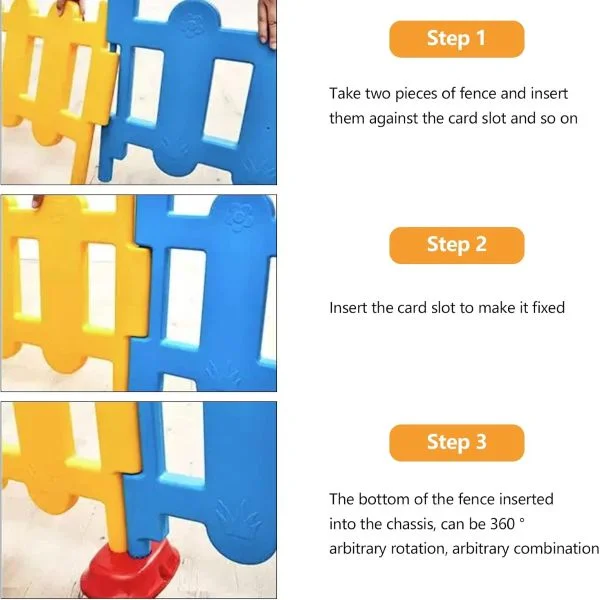 Step 1

Take two pieces of fence and insert them against the card slot and so on

Step 2

Insert the card slot to make it fixed

Step 3

The bottom of the fence inserted into the chassis, can be 360 ° arbitrary rotation, arbitrary combination